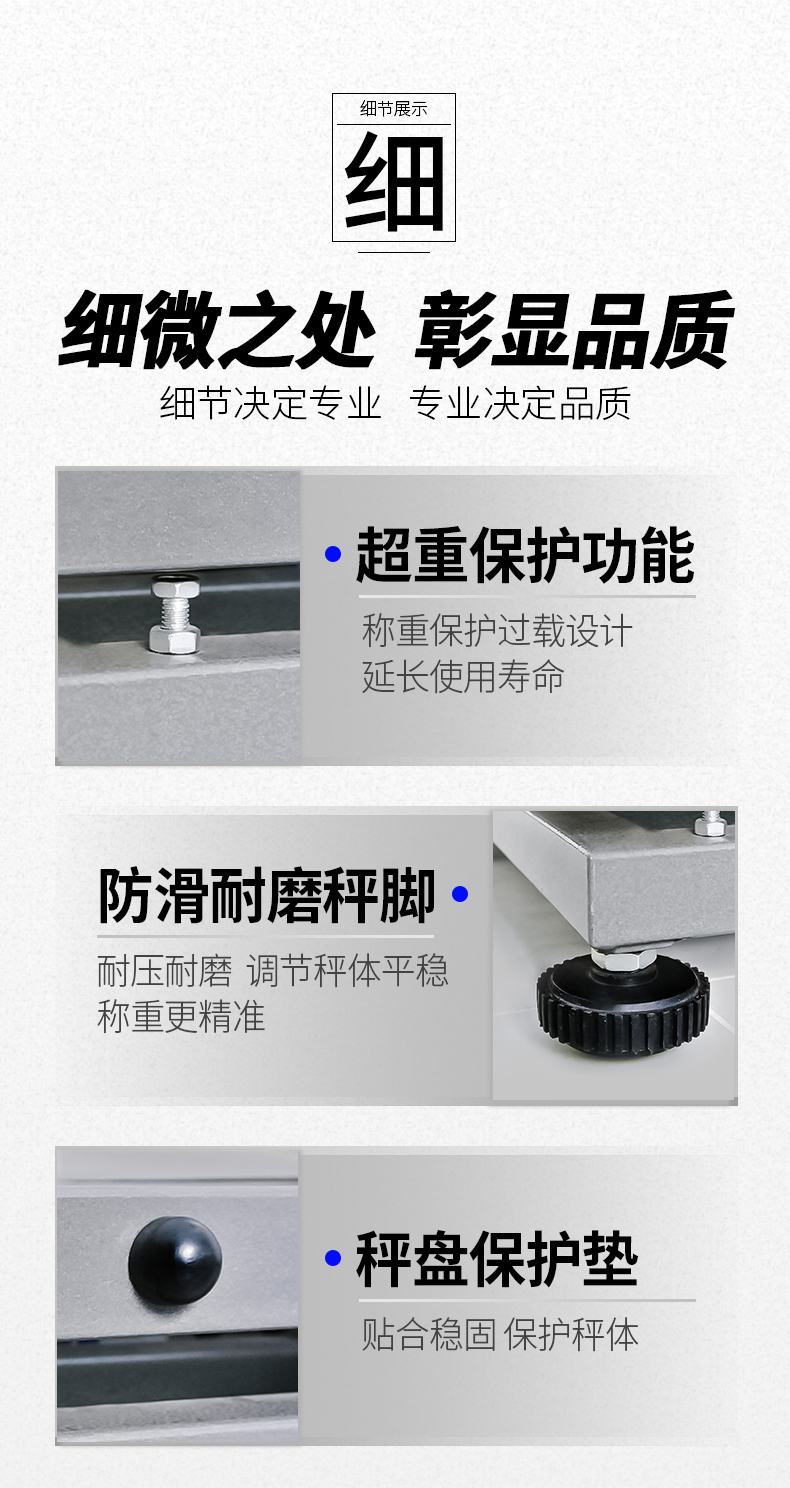 细节展示

细

细微之处 彰显品质

细节决定专业 专业决定品质

超重保护功能

称重保护过载设计
延长使用寿命

防滑耐磨秤脚

耐压耐磨 调节秤体平稳
称重更精准

秤盘保护垫

贴合稳固 保护秤体